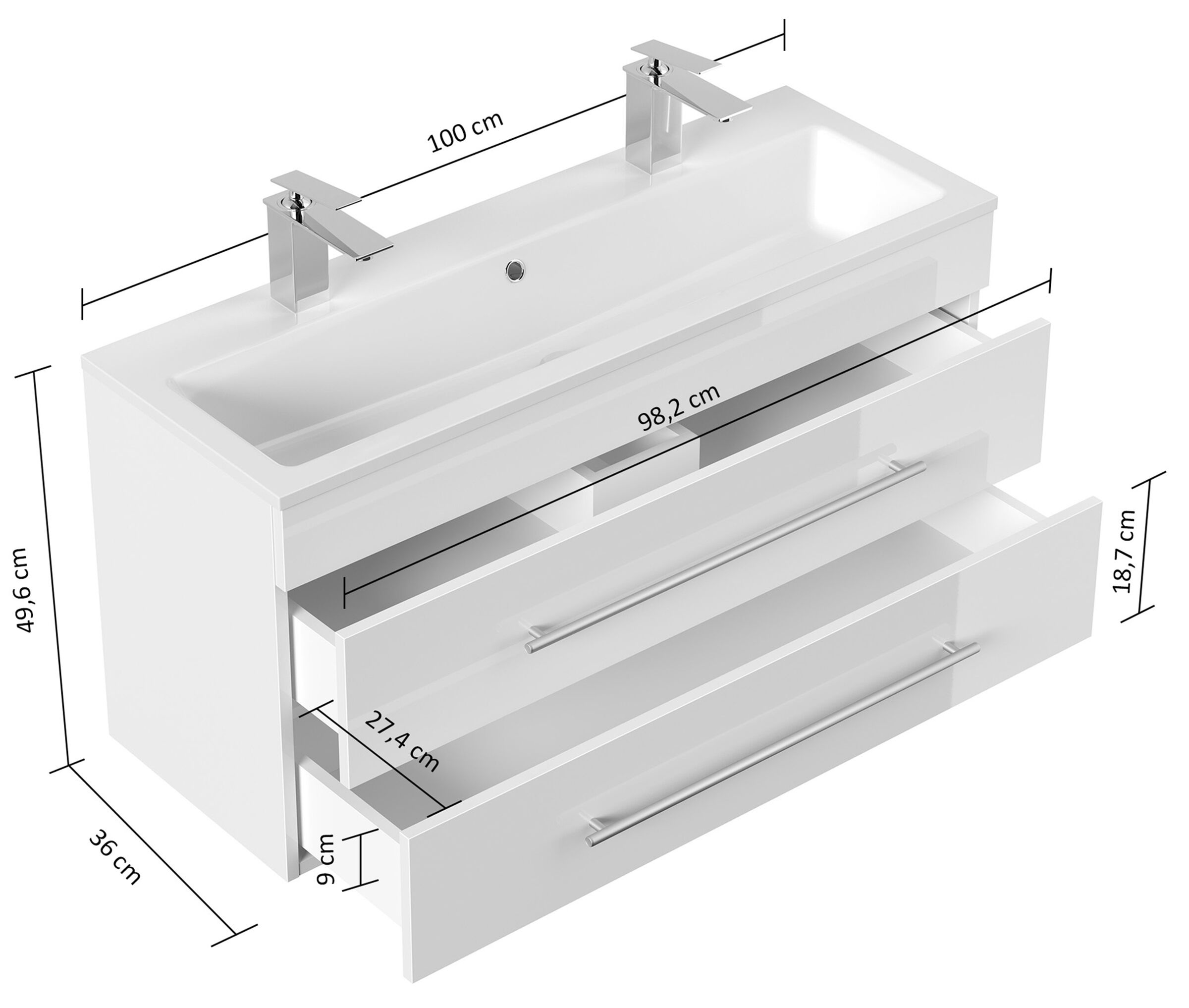 100 cm
98,2 cm
49,6 cm
18,7 cm
27,4 cm
36 cm
9 cm