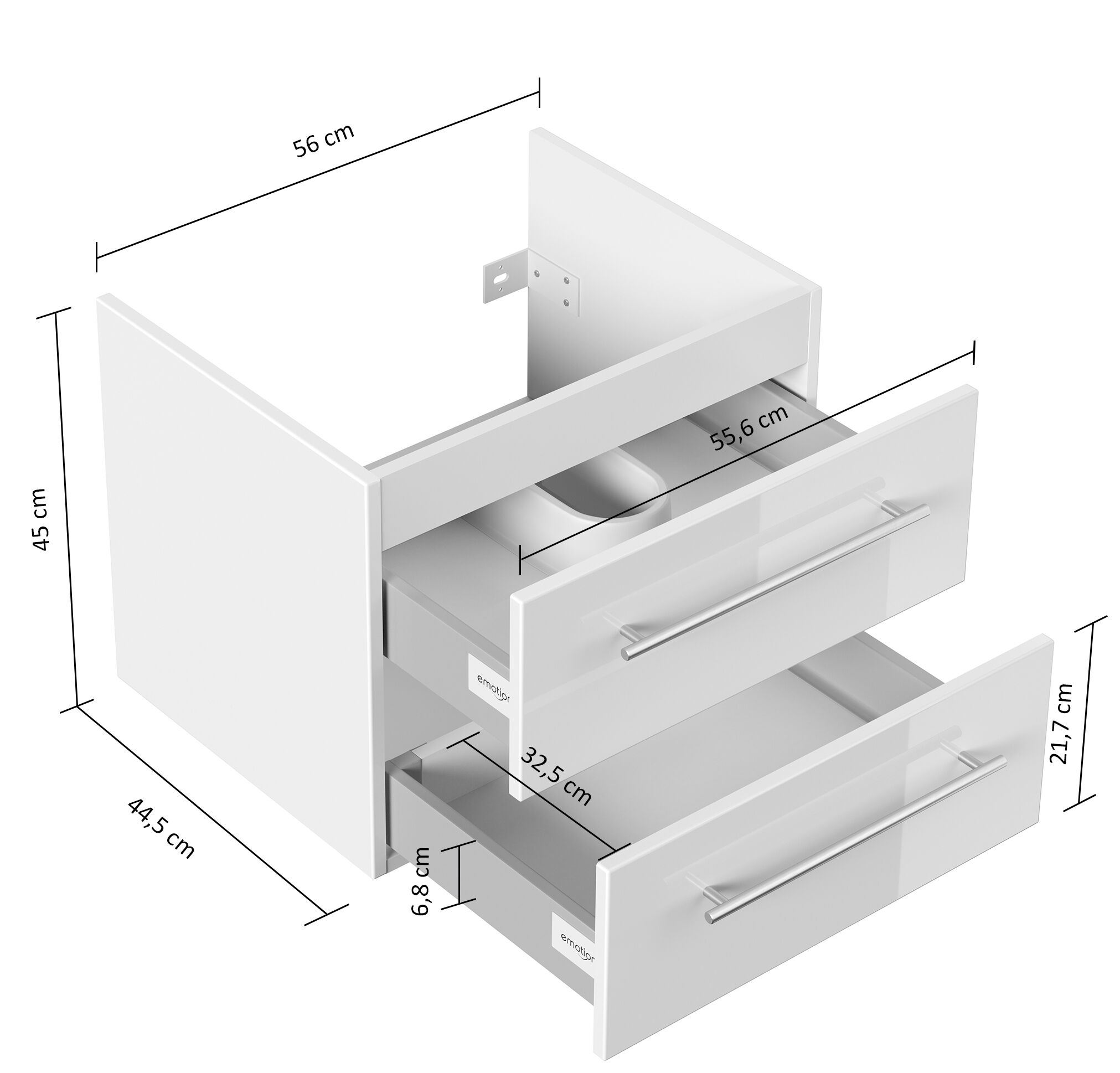 56 cm

45 cm

55,6 cm

emotion

21,7 cm

32,5 cm

44,5 cm

6,8 cm

emotion