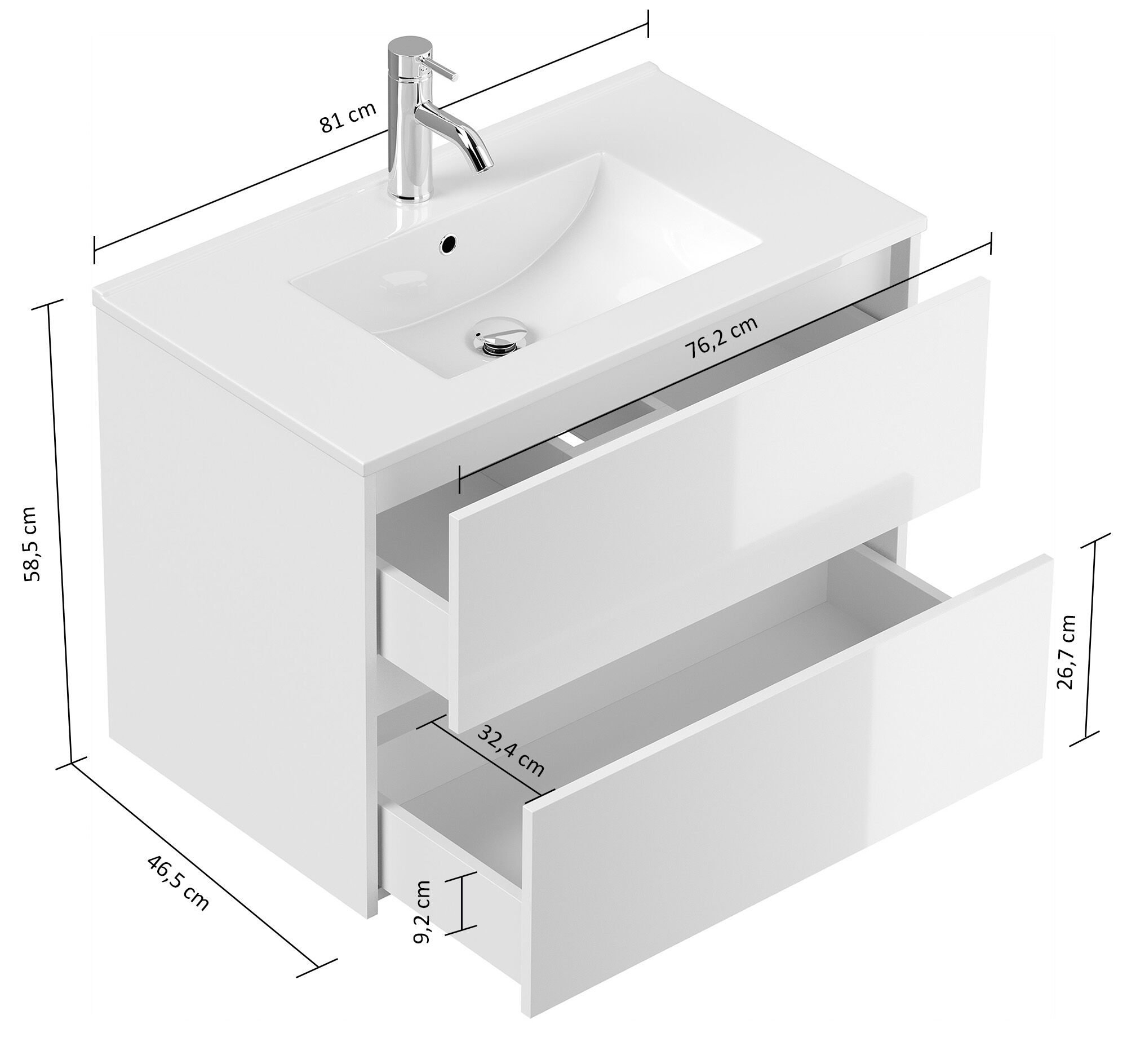 81 cm

76,2 cm

58,5 cm

26,7 cm

32,4 cm

46,5 cm

9,2 cm