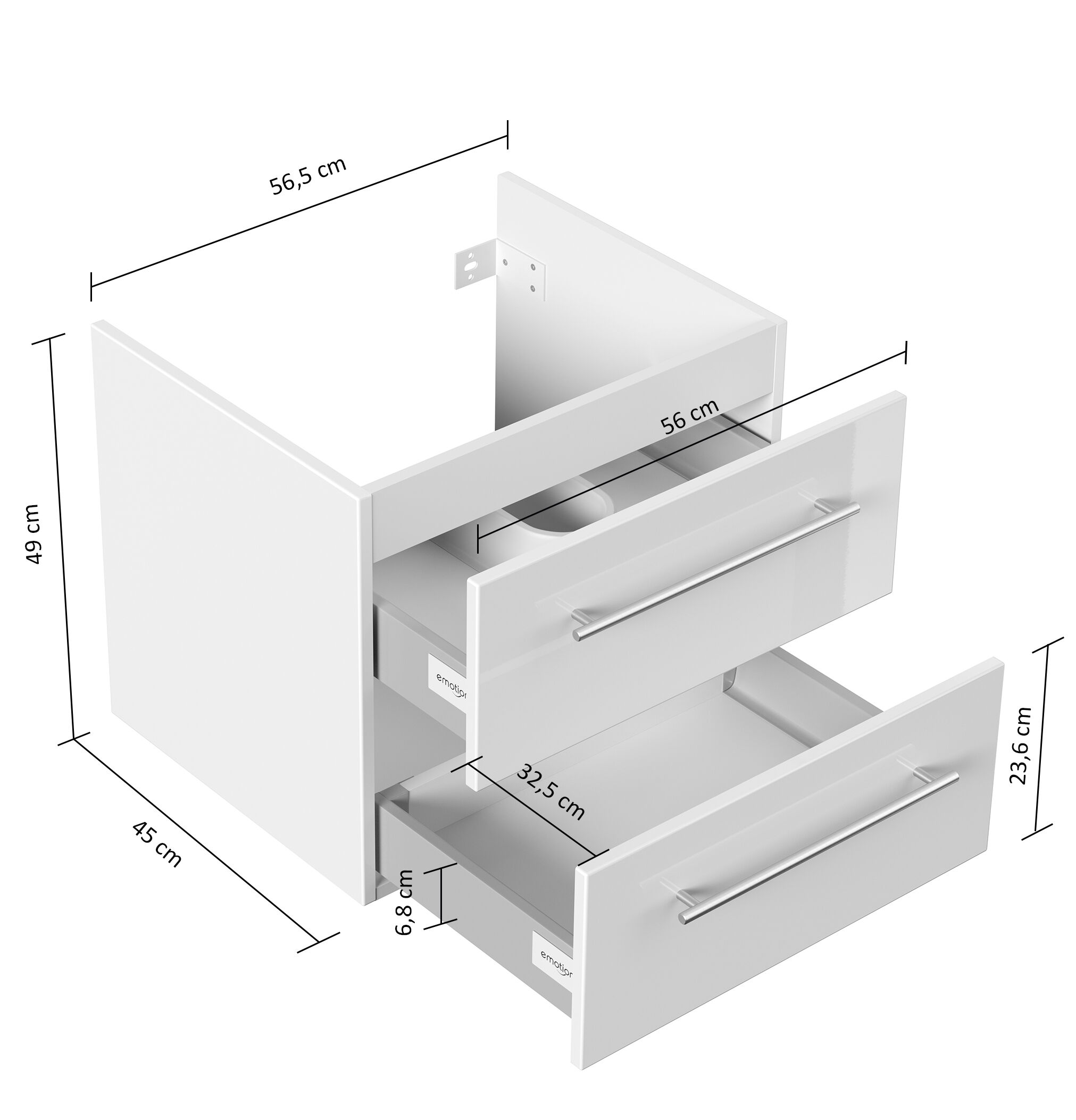 56,5 cm

49 cm

56 cm

emotion

23,6 cm

32,5 cm

45 cm

6,8 cm

emotion