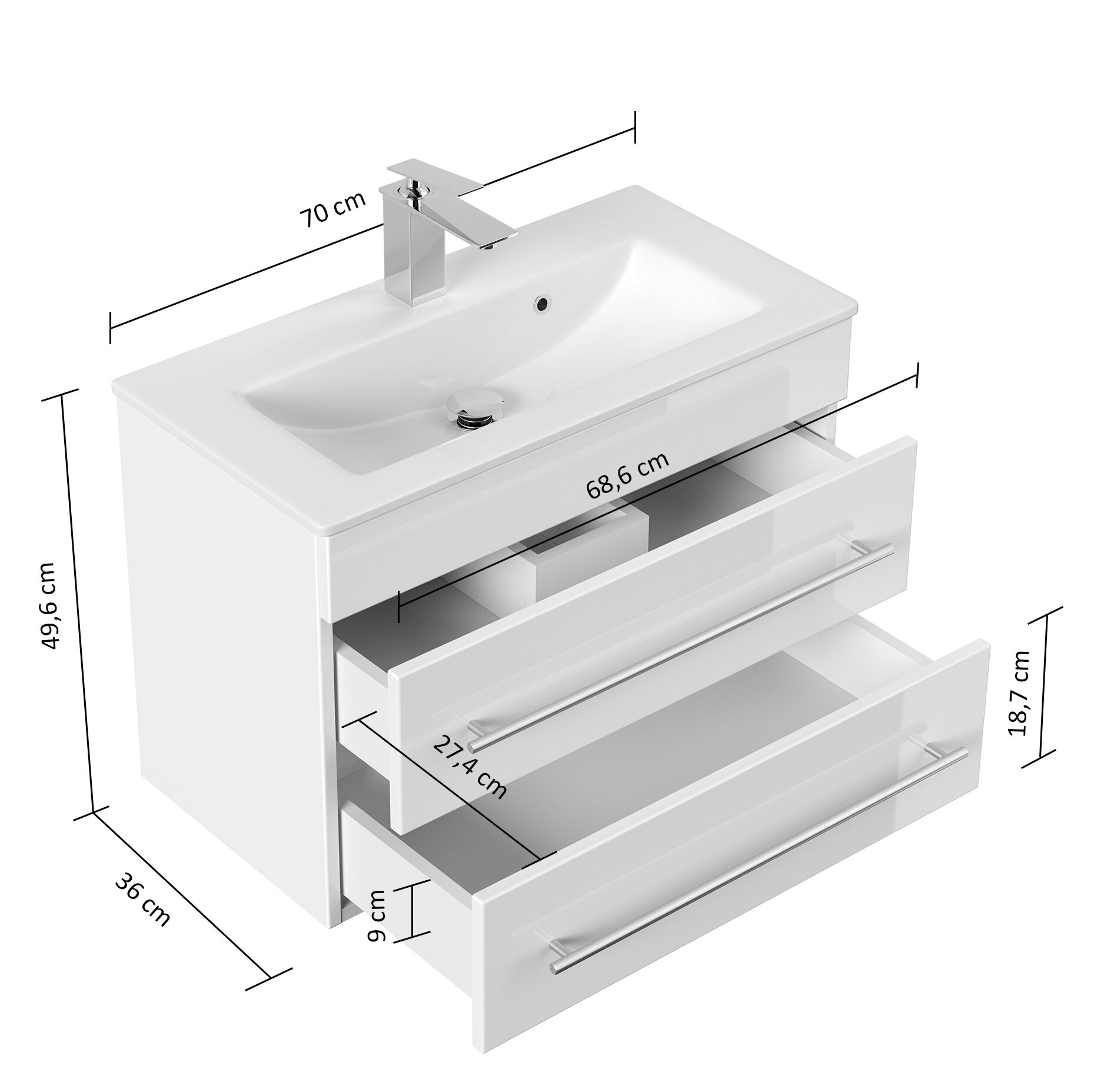 70 cm

68,6 cm

49,6 cm

18,7 cm

27,4 cm

36 cm

9 cm