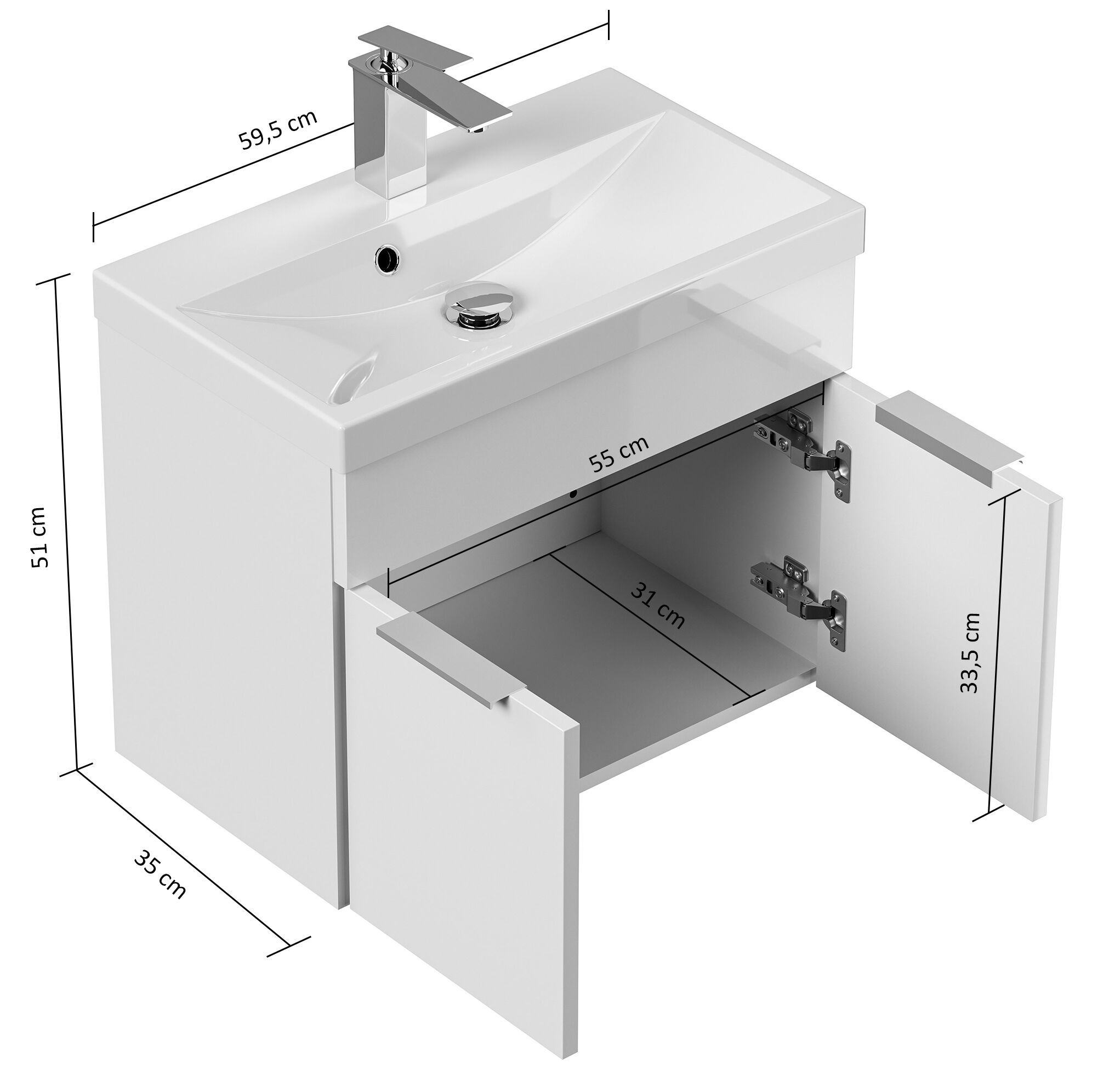 59,5 cm

51 cm

55 cm

31 cm

33,5 cm

35 cm