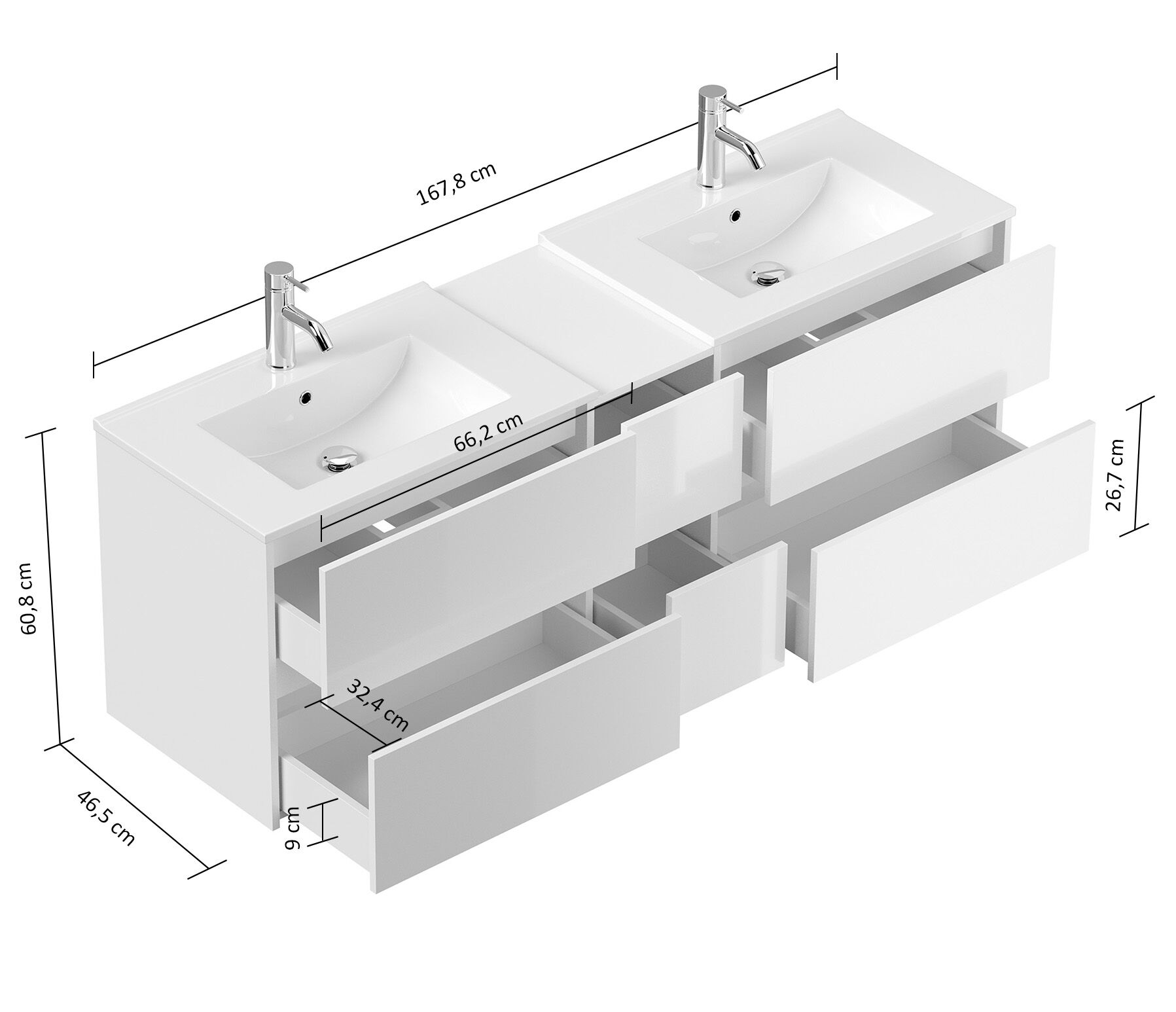 167,8 cm

66,2 cm

26,7 cm

60,8 cm

32,4 cm

46,5 cm

9 cm