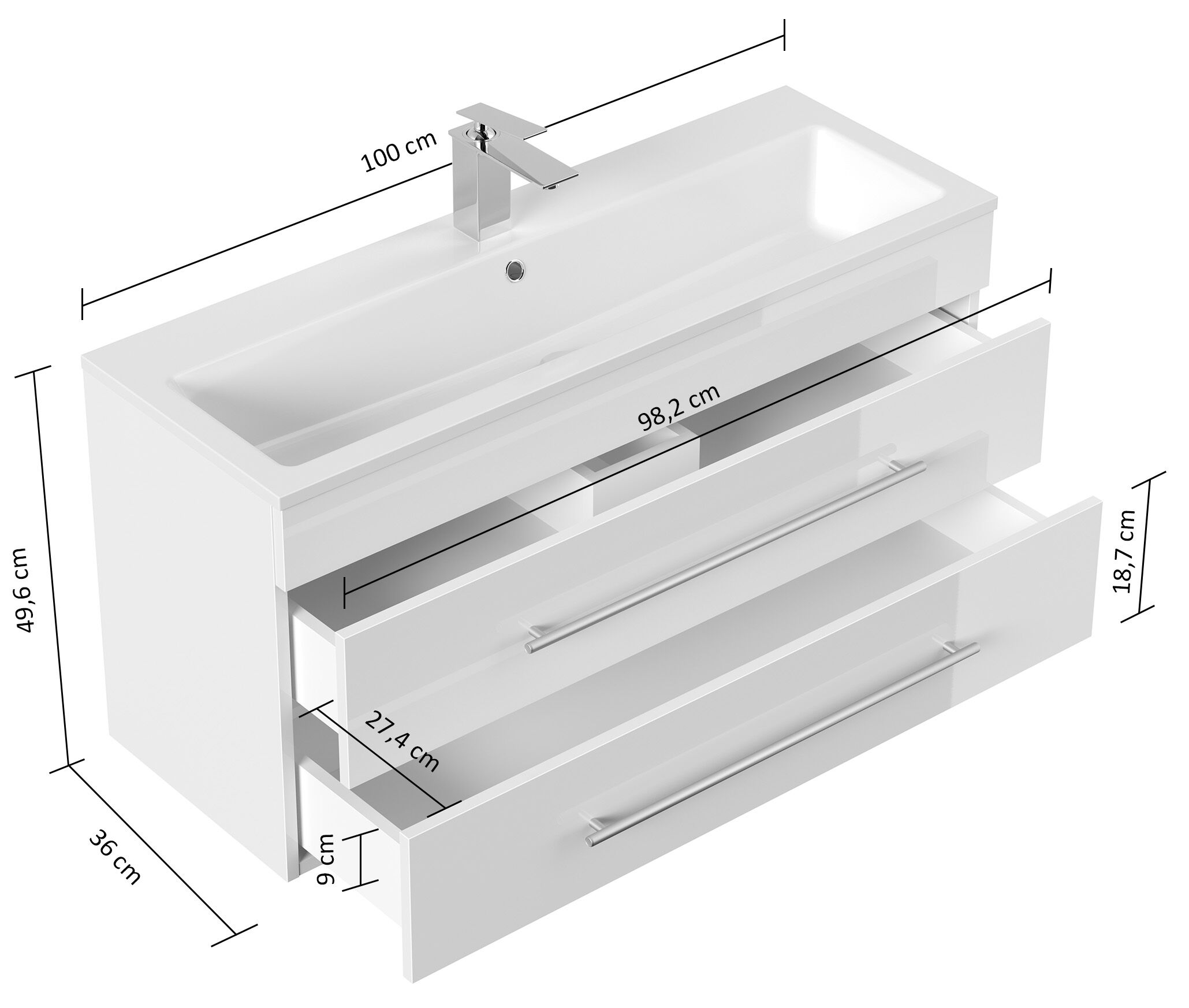 100 cm

98,2 cm

49,6 cm

18,7 cm

27,4 cm

36 cm

9 cm