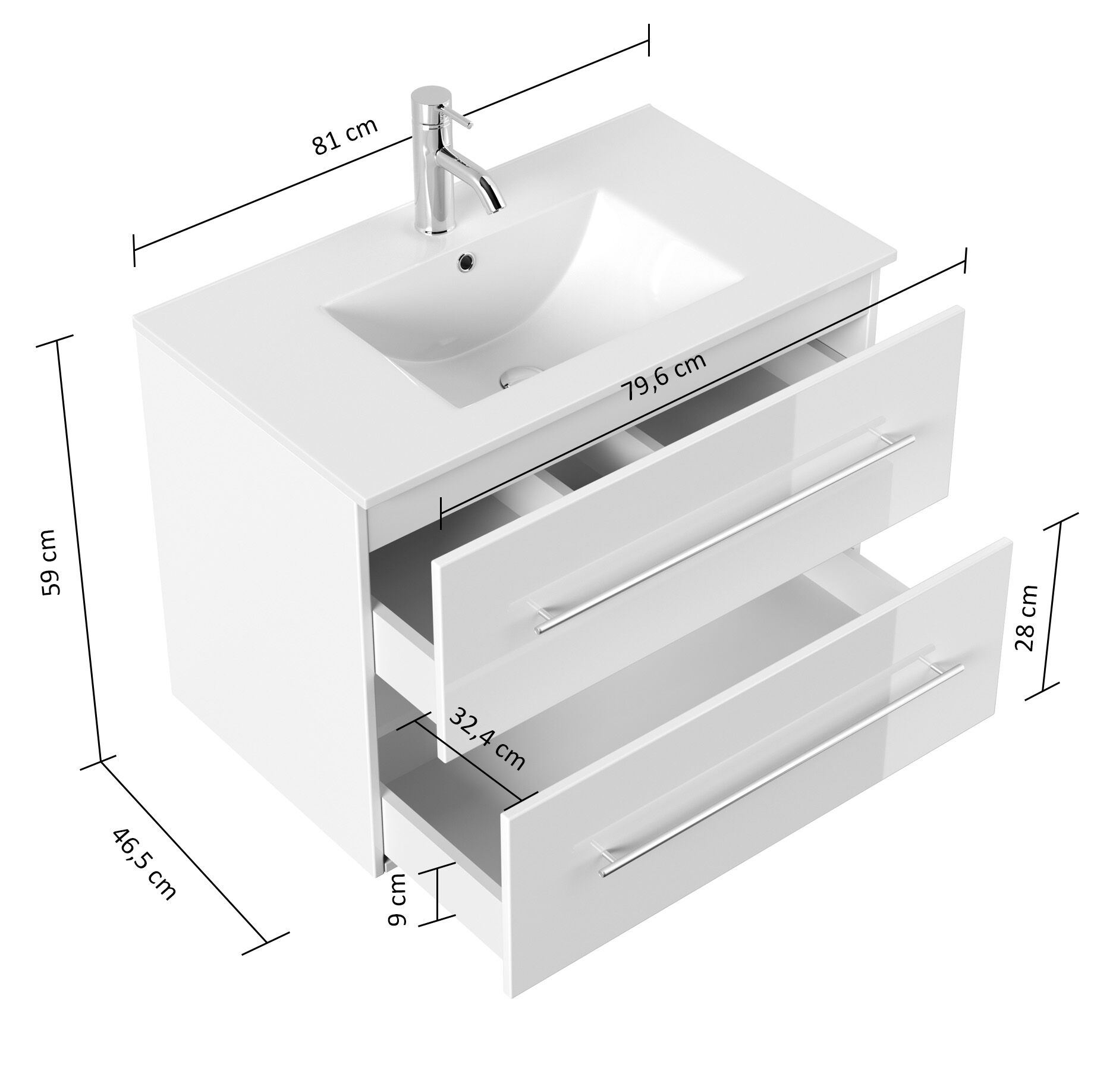 81 cm

79,6 cm

59 cm

28 cm

32,4 cm

46,5 cm

9 cm